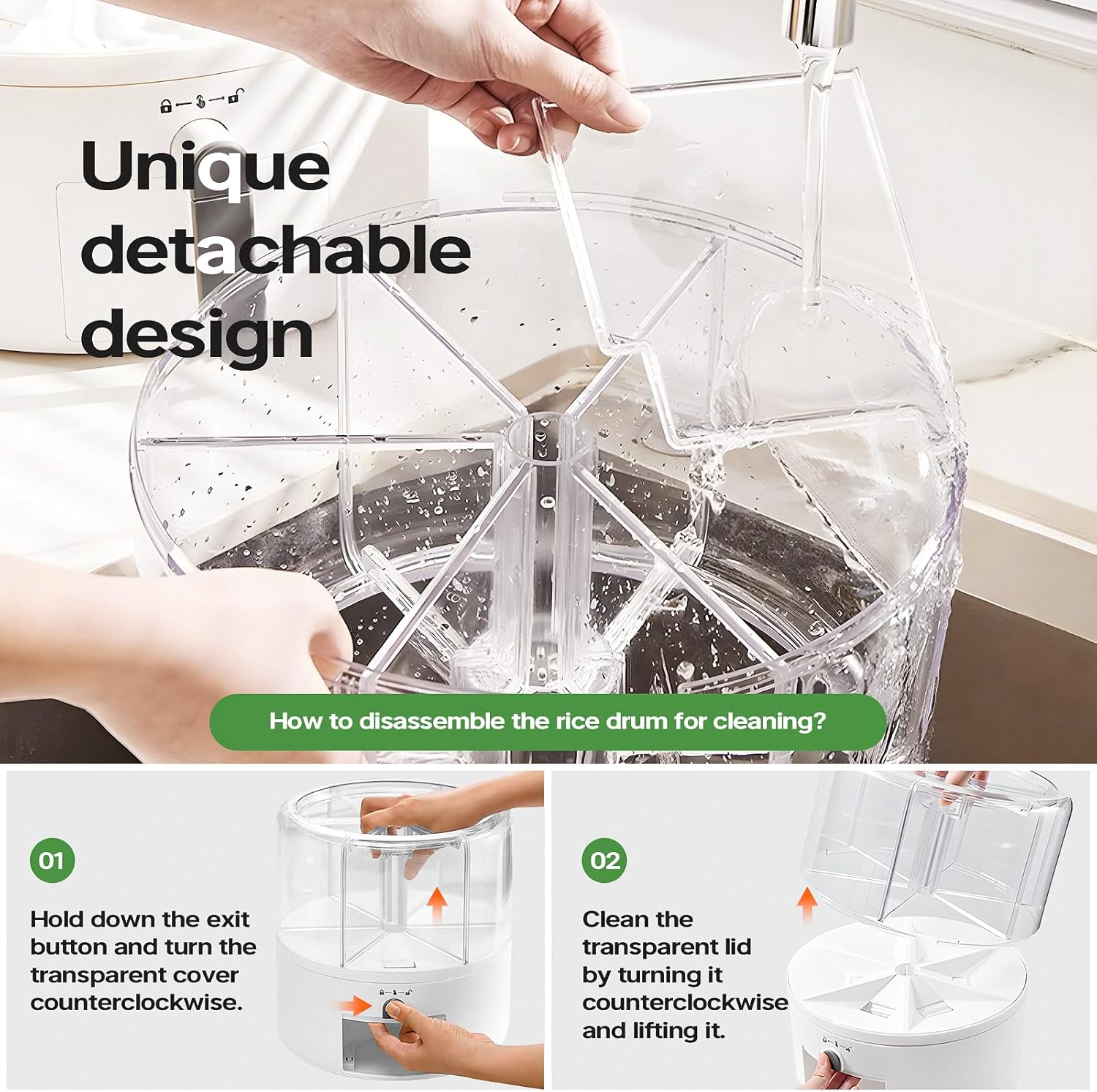 Unique detachable design

How to disassemble the rice drum for cleaning?

01

Hold down the exit button and turn the transparent cover counterclockwise.

02

Clean the transparent lid by turning it counterclockwise and lifting it.